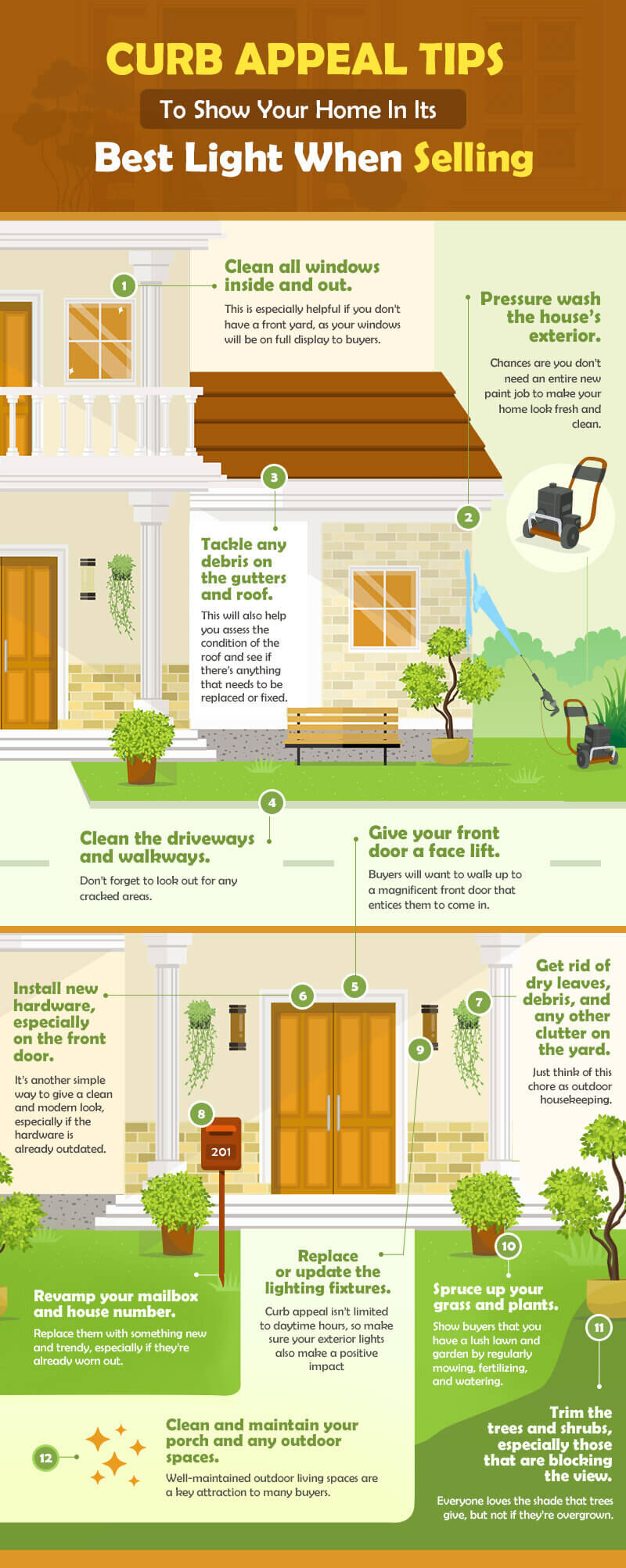 CURB APPEAL TIPS
To Show Your Home In Its
Best Light When Selling

1
Clean all windows inside and out.
This is especially helpful if you don't have a front yard, as your windows will be on full display to buyers.

2
Pressure wash the house's exterior.
Chances are you don't need an entire new paint job to make your home look fresh and clean.

3
Tackle any debris on the gutters and roof.
This will also help you assess the condition of the roof and see if there's anything that needs to be replaced or fixed.

4
Clean the driveways and walkways.
Don't forget to look out for any cracked areas.

5
Give your front door a face lift.
Buyers will want to walk up to a magnificent front door that entices them to come in.

6
Install new hardware, especially on the front door.
It's another simple way to give a clean and modern look, especially if the hardware is already outdated.

7
Get rid of dry leaves, debris, and any other clutter on the yard.
Just think of this chore as outdoor housekeeping.

8
201
Revamp your mailbox and house number.
Replace them with something new and trendy, especially if they're already worn out.

9
Replace or update the lighting fixtures.
Curb appeal isn't limited to daytime hours, so make sure your exterior lights also make a positive impact

10
Spruce up your grass and plants.
Show buyers that you have a lush lawn and garden by regularly mowing, fertilizing, and watering.

11
Trim the trees and shrubs, especially those that are blocking the view.
Everyone loves the shade that trees give, but not if they're overgrown.

12
Clean and maintain your porch and any outdoor spaces.
Well-maintained outdoor living spaces are a key attraction to many buyers.