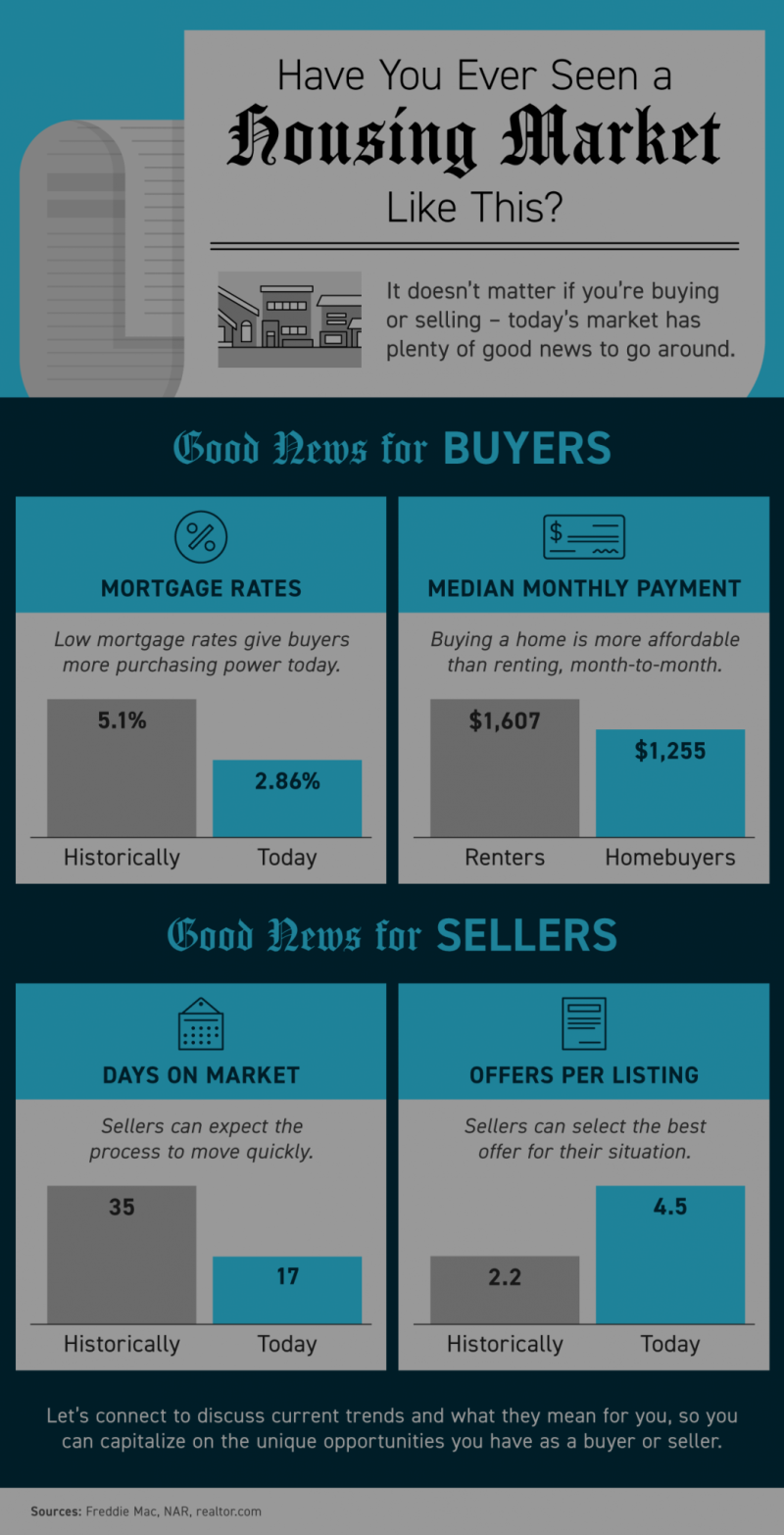 Have You Ever Seen a
Housing Market
Like This?

It doesn't matter if you're buying or selling – today's market has plenty of good news to go around.

Good News for BUYERS

MORTGAGE RATES

Low mortgage rates give buyers more purchasing power today.

5.1%
2.86%
Historically
Today

MEDIAN MONTHLY PAYMENT

Buying a home is more affordable than renting, month-to-month.

$1,607
$1,255
Renters
Homebuyers

Good News for SELLERS

DAYS ON MARKET

Sellers can expect the process to move quickly.

35
17
Historically
Today

OFFERS PER LISTING

Sellers can select the best offer for their situation.

2.2
4.5
Historically
Today

Let's connect to discuss current trends and what they mean for you, so you can capitalize on the unique opportunities you have as a buyer or seller.

Sources: Freddie Mac, NAR, realtor.com