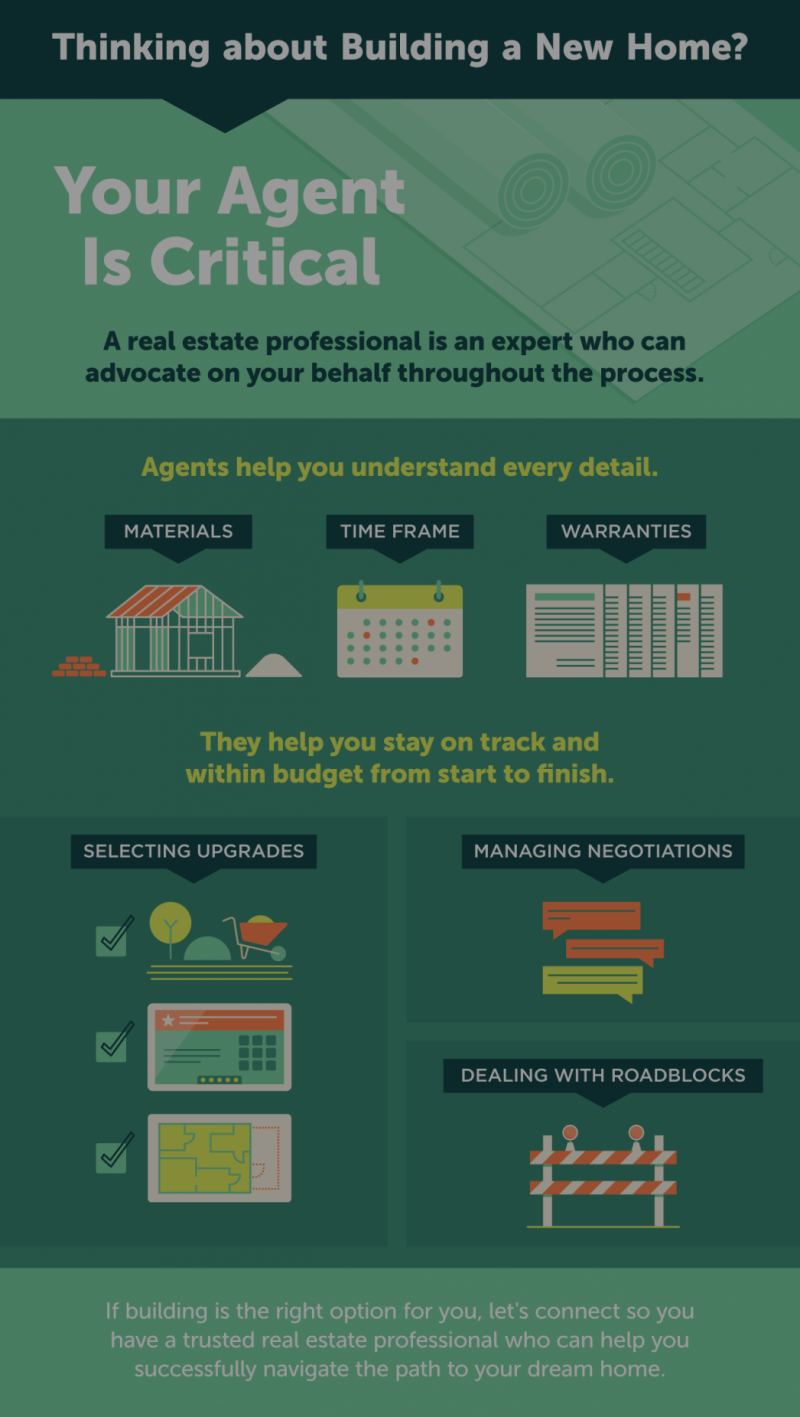 Thinking about Building a New Home?

Your Agent Is Critical

A real estate professional is an expert who can advocate on your behalf throughout the process.

Agents help you understand every detail.

MATERIALS

TIME FRAME

WARRANTIES

They help you stay on track and within budget from start to finish.

SELECTING UPGRADES

MANAGING NEGOTIATIONS

DEALING WITH ROADBLOCKS

If building is the right option for you, let's connect so you have a trusted real estate professional who can help you successfully navigate the path to your dream home.