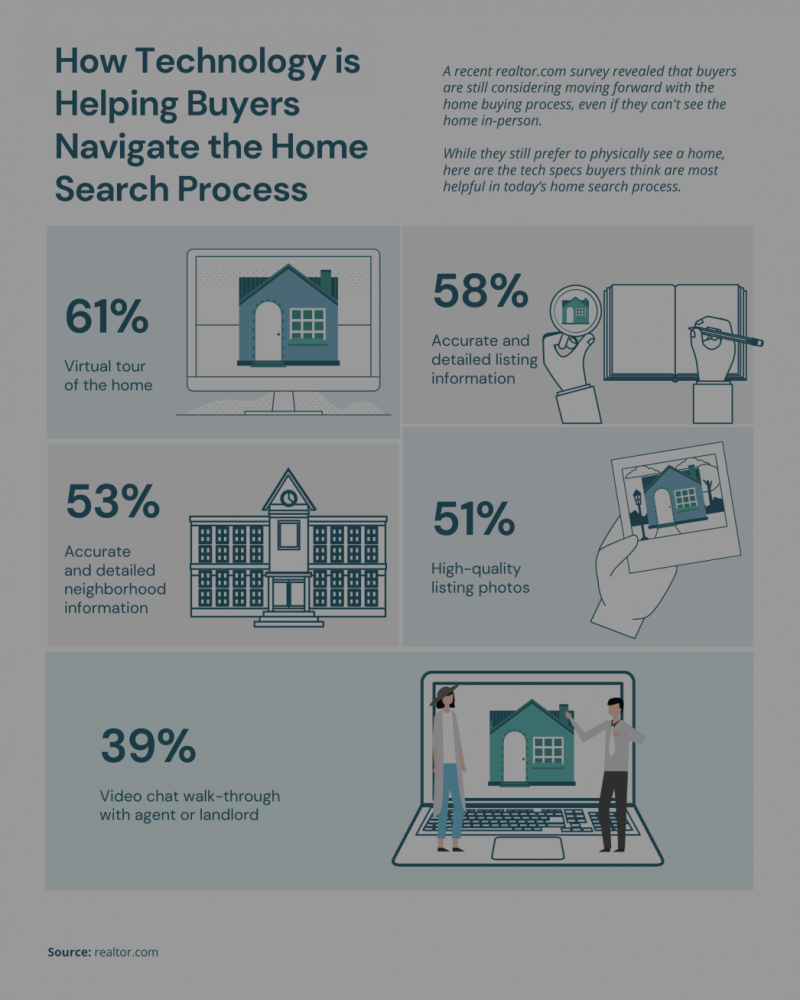 How Technology is Helping Buyers Navigate the Home Search Process

A recent realtor.com survey revealed that buyers are still considering moving forward with the home buying process, even if they can't see the home in-person.

While they still prefer to physically see a home, here are the tech specs buyers think are most helpful in today's home search process.

61%

Virtual tour of the home

58%

Accurate and detailed listing information

53%

Accurate and detailed neighborhood information

51%

High-quality listing photos

39%

Video chat walk-through with agent or landlord

Source: realtor.com