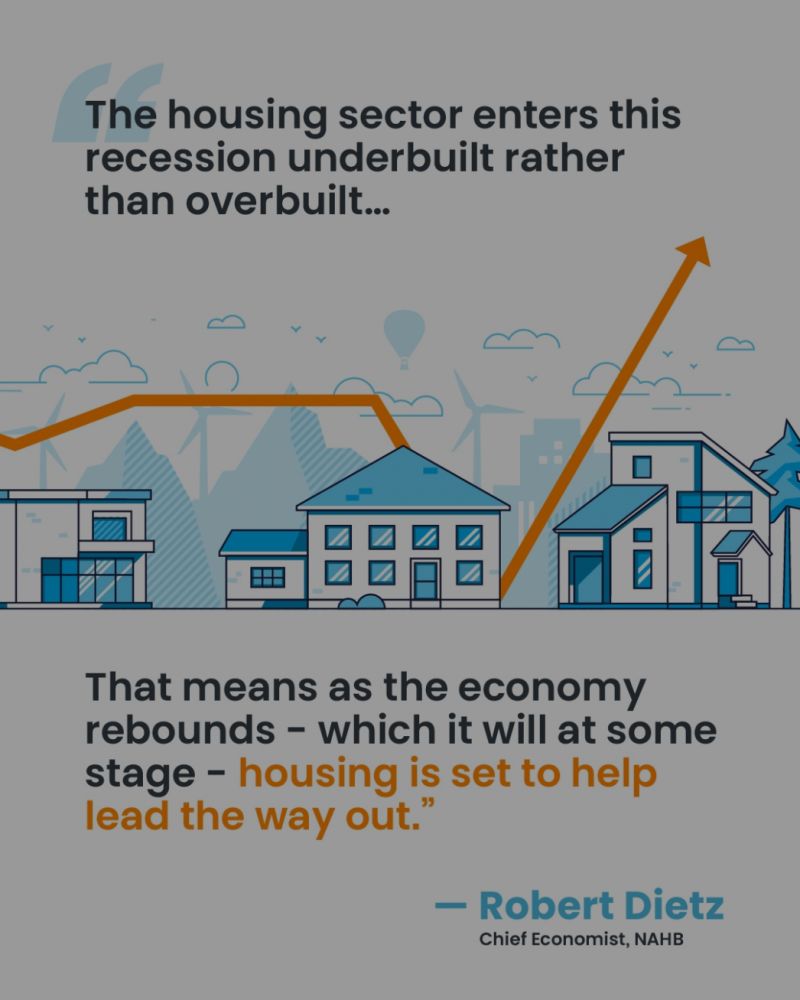 “The housing sector enters this recession underbuilt rather than overbuilt...

That means as the economy rebounds - which it will at some stage - housing is set to help lead the way out.”

— Robert Dietz
Chief Economist, NAHB