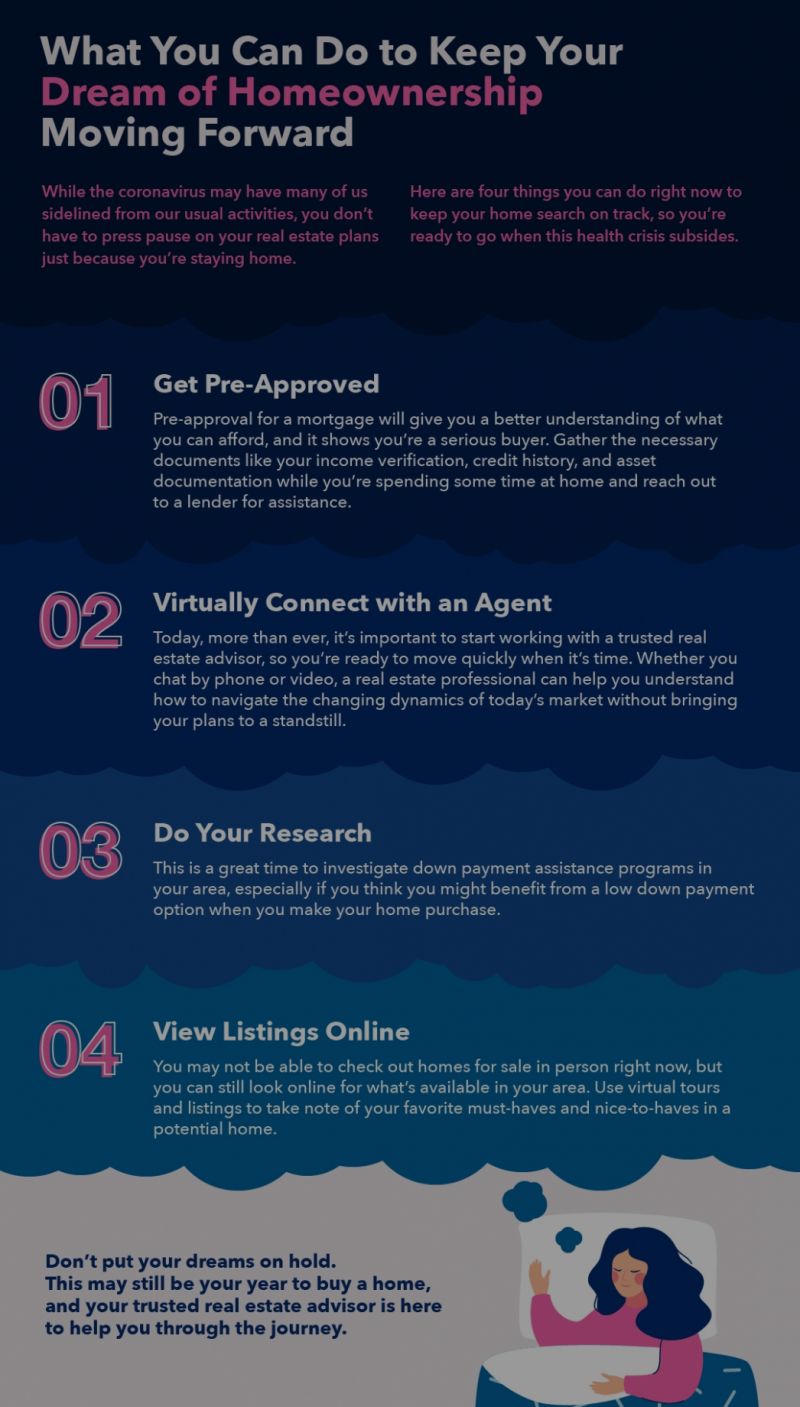 What You Can Do to Keep Your Dream of Homeownership Moving Forward

While the coronavirus may have many of us sidelined from our usual activities, you don't have to press pause on your real estate plans just because you're staying home.

Here are four things you can do right now to keep your home search on track, so you're ready to go when this health crisis subsides.

01 Get Pre-Approved

Pre-approval for a mortgage will give you a better understanding of what you can afford, and it shows you're a serious buyer. Gather the necessary documents like your income verification, credit history, and asset documentation while you're spending some time at home and reach out to a lender for assistance.

02 Virtually Connect with an Agent

Today, more than ever, it's important to start working with a trusted real estate advisor, so you're ready to move quickly when it's time. Whether you chat by phone or video, a real estate professional can help you understand how to navigate the changing dynamics of today's market without bringing your plans to a standstill.

03 Do Your Research

This is a great time to investigate down payment assistance programs in your area, especially if you think you might benefit from a low down payment option when you make your home purchase.

04 View Listings Online

You may not be able to check out homes for sale in person right now, but you can still look online for what's available in your area. Use virtual tours and listings to take note of your favorite must-haves and nice-to-haves in a potential home.

Don't put your dreams on hold.
This may still be your year to buy a home, and your trusted real estate advisor is here to help you through the journey.