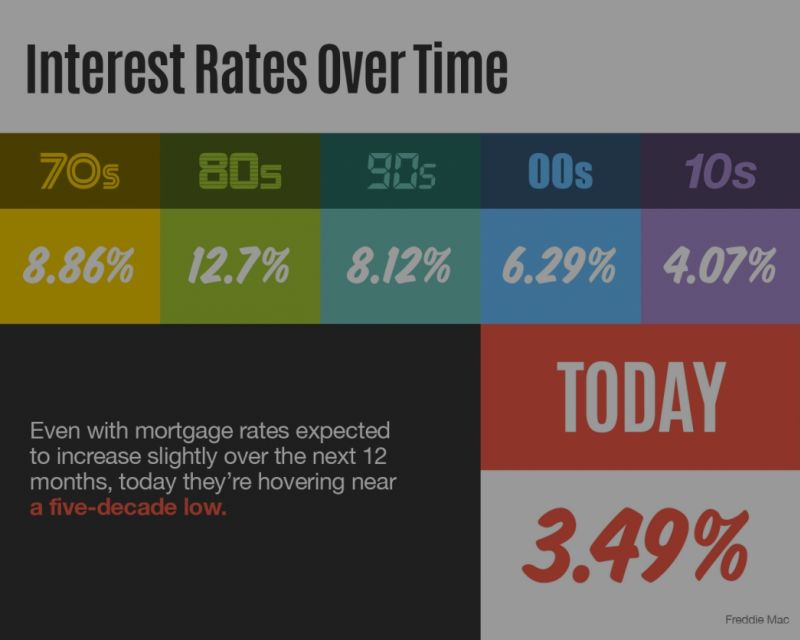 Interest Rates Over Time

| 70s | 80s | 90s | 00s | 10s |
|---|---|---|---|---|
| 8.86% | 12.7% | 8.12% | 6.29% | 4.07% |

Even with mortgage rates expected to increase slightly over the next 12 months, today they're hovering near a five-decade low.

TODAY

3.49%

Freddie Mac