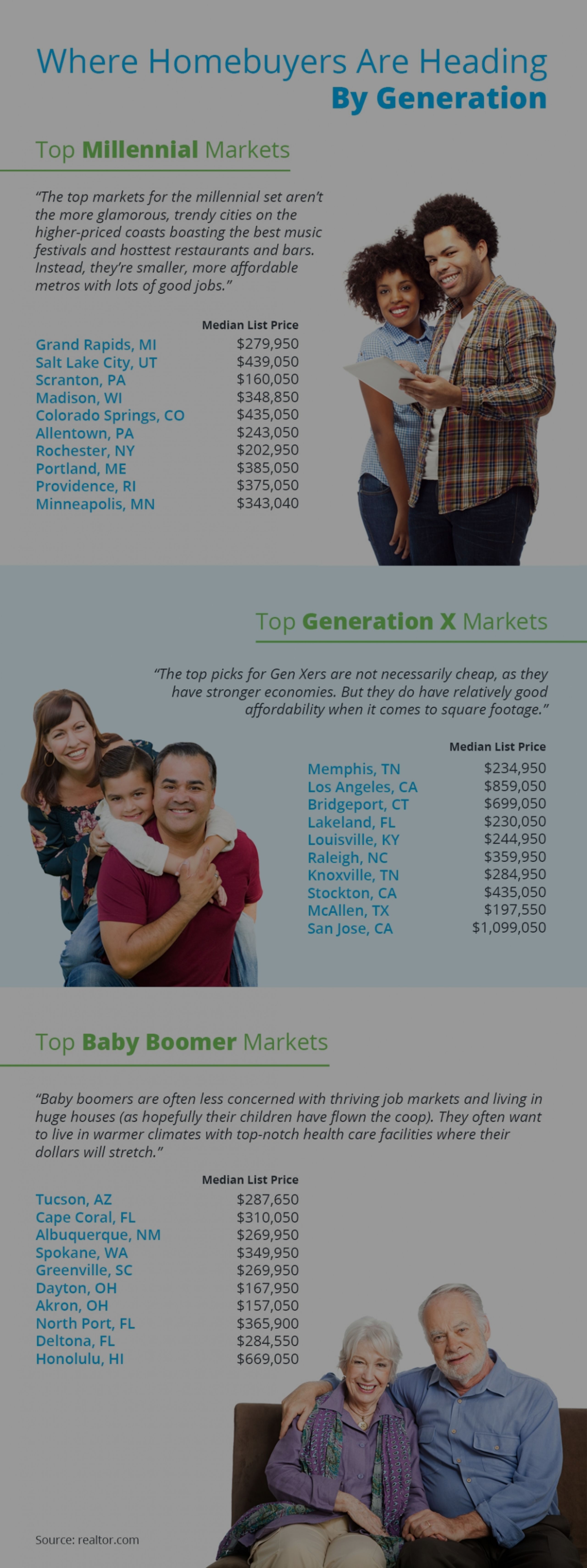 Where Homebuyers Are Heading
By Generation

Top Millennial Markets

"The top markets for the millennial set aren't the more glamorous, trendy cities on the higher-priced coasts boasting the best music festivals and hosttest restaurants and bars. Instead, they're smaller, more affordable metros with lots of good jobs."

| | Median List Price |
|---|---|
| Grand Rapids, MI | $279,950 |
| Salt Lake City, UT | $439,050 |
| Scranton, PA | $160,050 |
| Madison, WI | $348,850 |
| Colorado Springs, CO | $435,050 |
| Allentown, PA | $243,050 |
| Rochester, NY | $202,950 |
| Portland, ME | $385,050 |
| Providence, RI | $375,050 |
| Minneapolis, MN | $343,040 |

Top Generation X Markets

"The top picks for Gen Xers are not necessarily cheap, as they have stronger economies. But they do have relatively good affordability when it comes to square footage."

| | Median List Price |
|---|---|
| Memphis, TN | $234,950 |
| Los Angeles, CA | $859,050 |
| Bridgeport, CT | $699,050 |
| Lakeland, FL | $230,050 |
| Louisville, KY | $244,950 |
| Raleigh, NC | $359,950 |
| Knoxville, TN | $284,950 |
| Stockton, CA | $435,050 |
| McAllen, TX | $197,550 |
| San Jose, CA | $1,099,050 |

Top Baby Boomer Markets

"Baby boomers are often less concerned with thriving job markets and living in huge houses (as hopefully their children have flown the coop). They often want to live in warmer climates with top-notch health care facilities where their dollars will stretch."

| | Median List Price |
|---|---|
| Tucson, AZ | $287,650 |
| Cape Coral, FL | $310,050 |
| Albuquerque, NM | $269,950 |
| Spokane, WA | $349,950 |
| Greenville, SC | $269,950 |
| Dayton, OH | $167,950 |
| Akron, OH | $157,050 |
| North Port, FL | $365,900 |
| Deltona, FL | $284,550 |
| Honolulu, HI | $669,050 |

Source: realtor.com