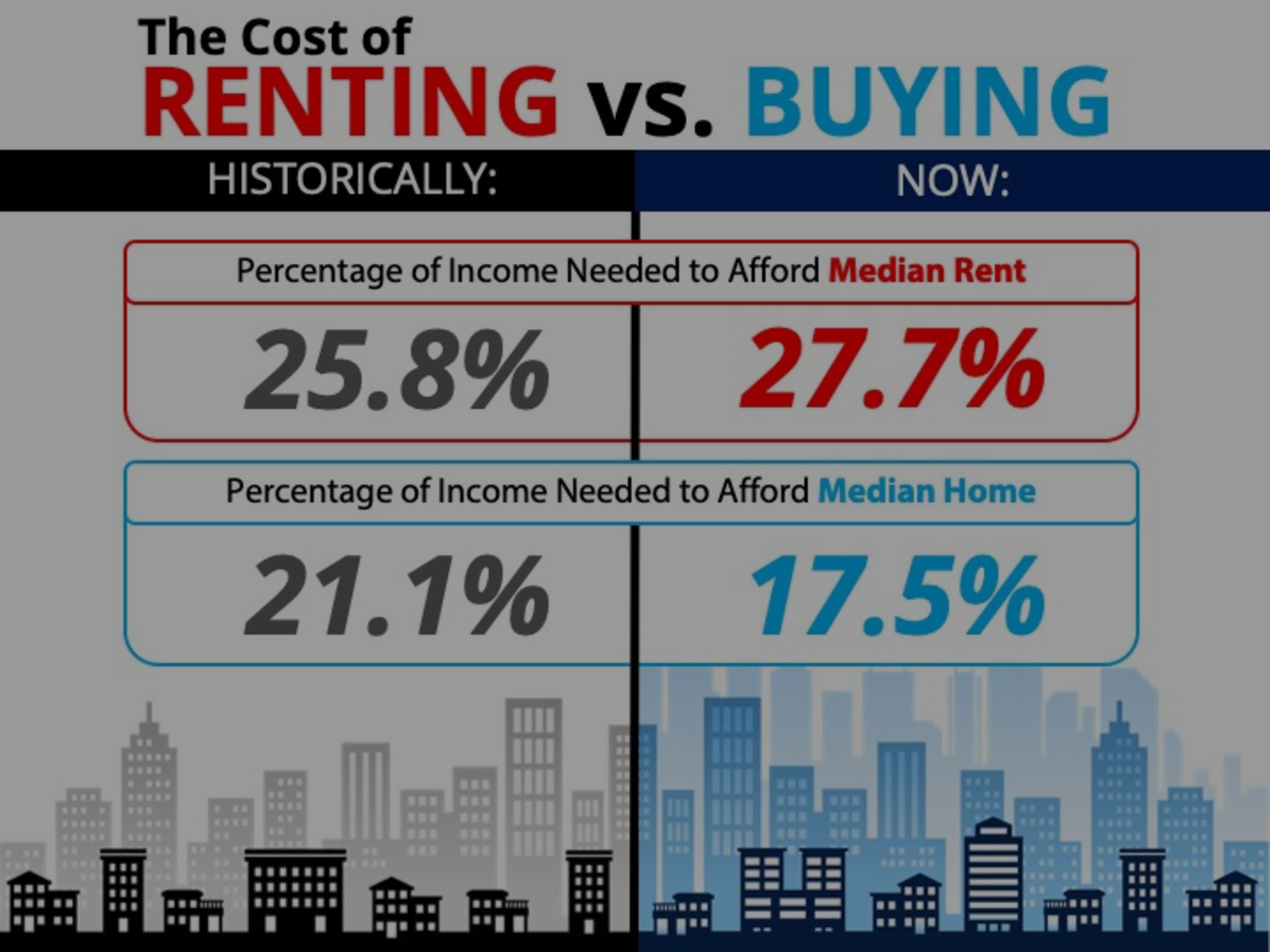 The Cost of
RENTING vs. BUYING

HISTORICALLY:

NOW:

Percentage of Income Needed to Afford Median Rent

25.8%

27.7%

Percentage of Income Needed to Afford Median Home

21.1%

17.5%